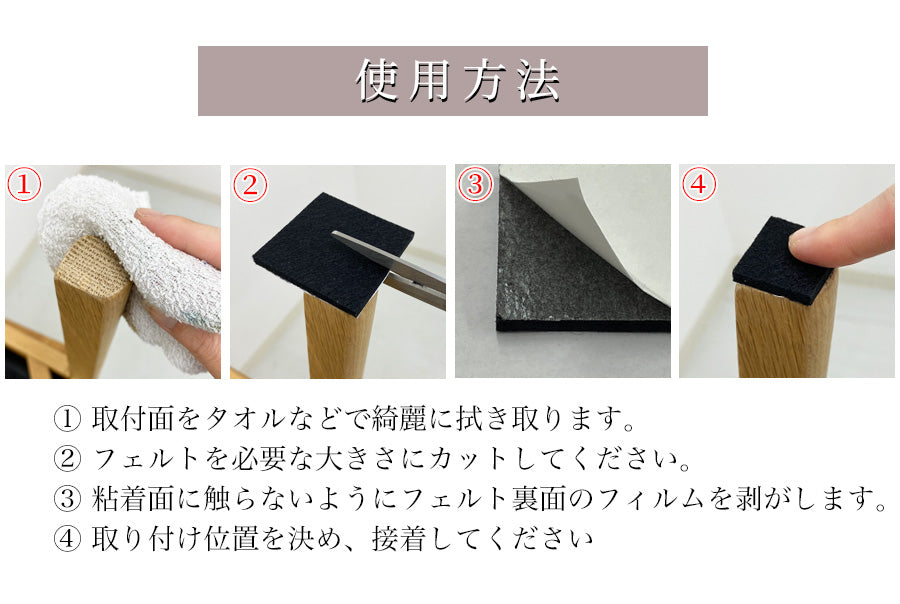 使用方法

①

②

③

④

① 取付面をタオルなどで綺麗に拭き取ります。
② フェルトを必要な大きさにカットしてください。
③ 粘着面に触らないようにフェルト裏面のフィルムを剥がします。
④ 取り付け位置を決め、接着してください